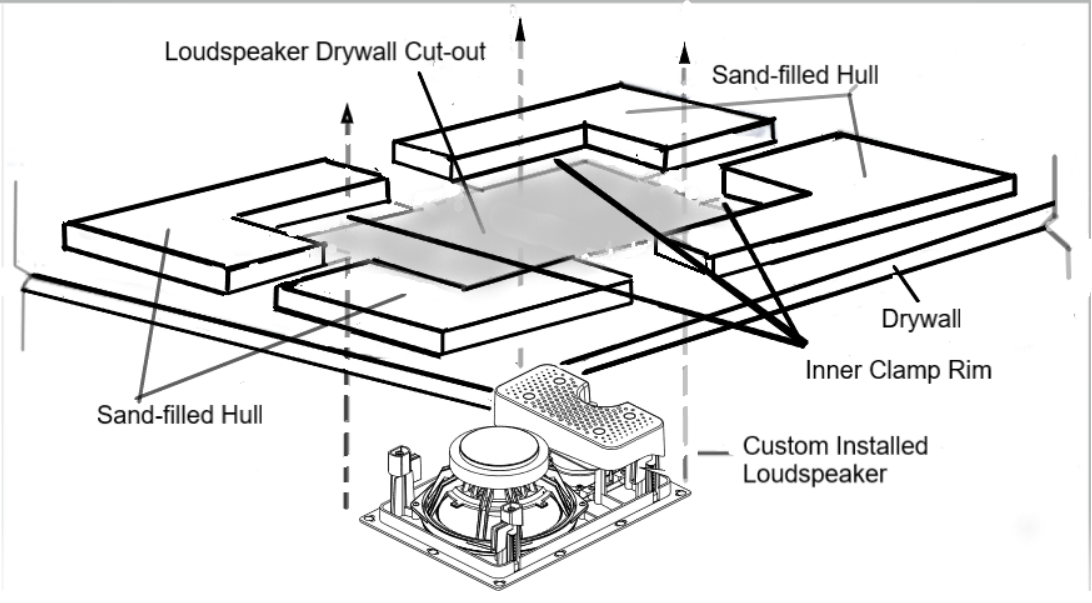 Loudspeaker Drywall Cut-out

Sand-filled Hull

Drywall

Inner Clamp Rim

Sand-filled Hull

Custom Installed Loudspeaker